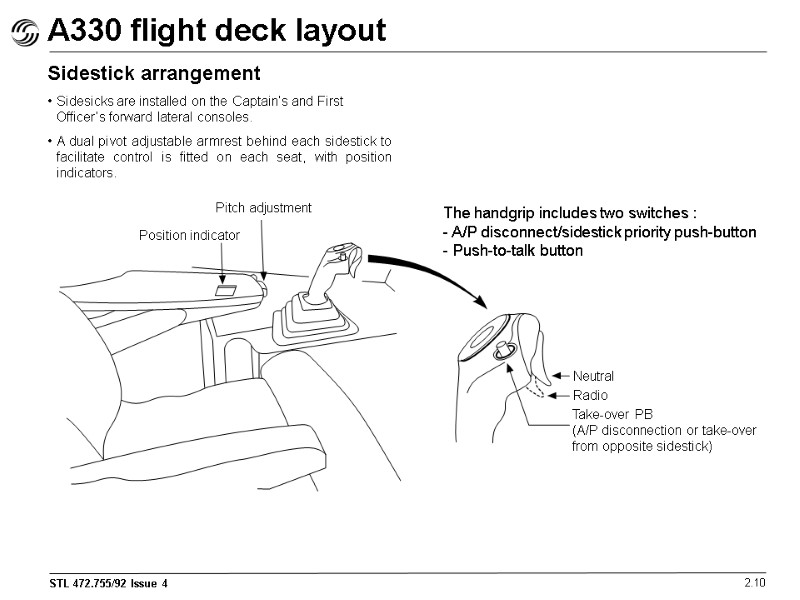 A330 flight deck layout

Sidestick arrangement

• Sidesicks are installed on the Captain's and First Officer's forward lateral consoles.

• A dual pivot adjustable armrest behind each sidestick to facilitate control is fitted on each seat, with position indicators.

Pitch adjustment

Position indicator

The handgrip includes two switches :
- A/P disconnect/sidestick priority push-button
- Push-to-talk button

Neutral

Radio

Take-over PB
(A/P disconnection or take-over from opposite sidestick)

STL 472.755/92 Issue 4

2.10